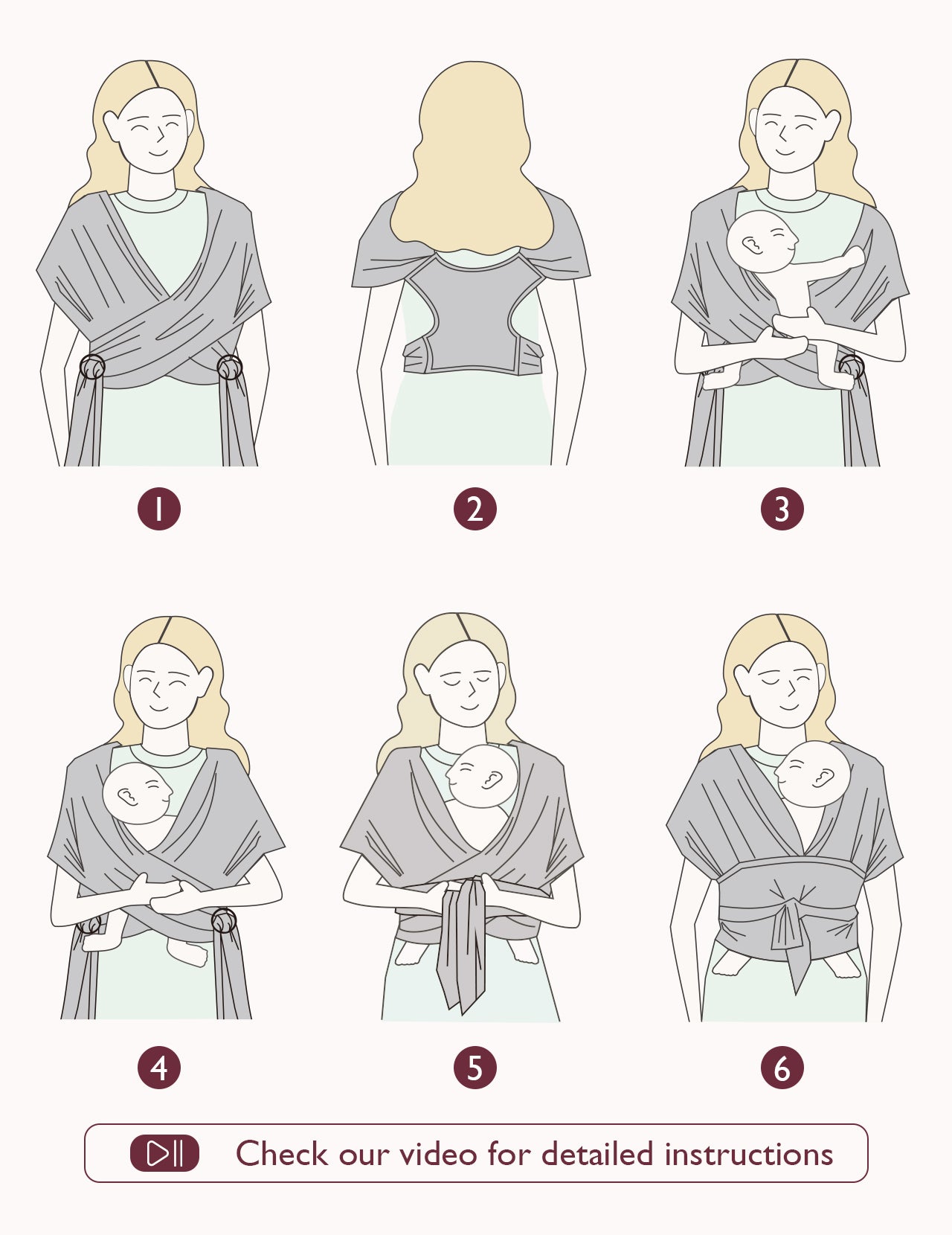 1

2

3

4

5

6

Check our video for detailed instructions